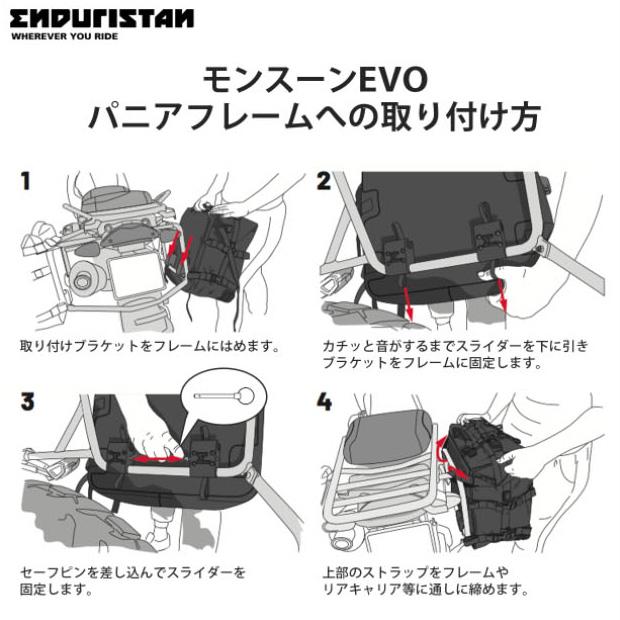 ENDURISTAN
WHEREVER YOU RIDE

モンスーンEVO
パニアフレームへの取り付け方

1

取り付けブラケットをフレームにはめます。

2

カチッと音がするまでスライダーを下に引きブラケットをフレームに固定します。

3

セーフピンを差し込んでスライダーを固定します。

4

上部のストラップをフレームやリアキャリア等に通しに締めます。